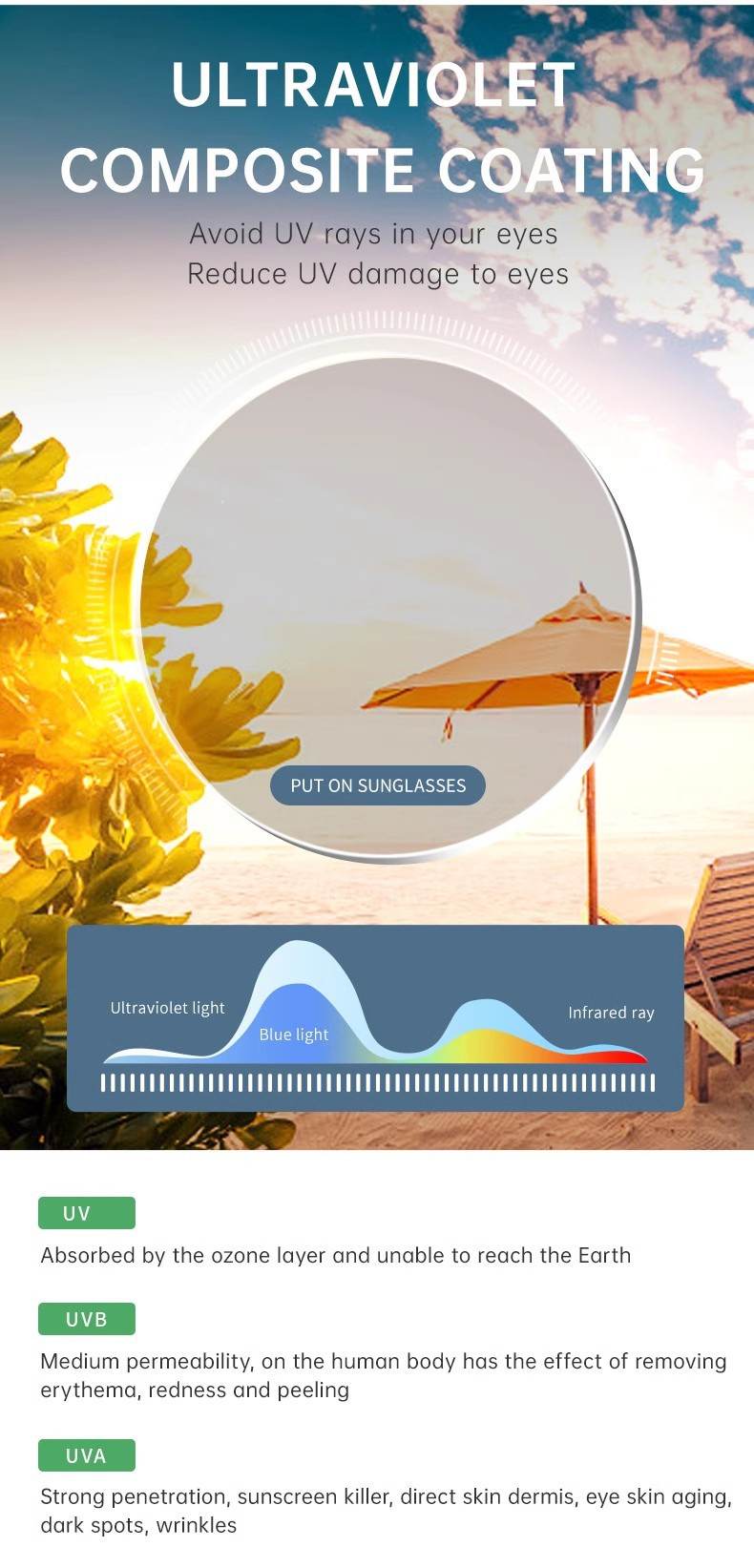 ULTRAVIOLET COMPOSITE COATING

Avoid UV rays in your eyes
Reduce UV damage to eyes

PUT ON SUNGLASSES

Ultraviolet light
Blue light
Infrared ray

UV

Absorbed by the ozone layer and unable to reach the Earth

UVB

Medium permeability, on the human body has the effect of removing erythema, redness and peeling

UVA

Strong penetration, sunscreen killer, direct skin dermis, eye skin aging, dark spots, wrinkles