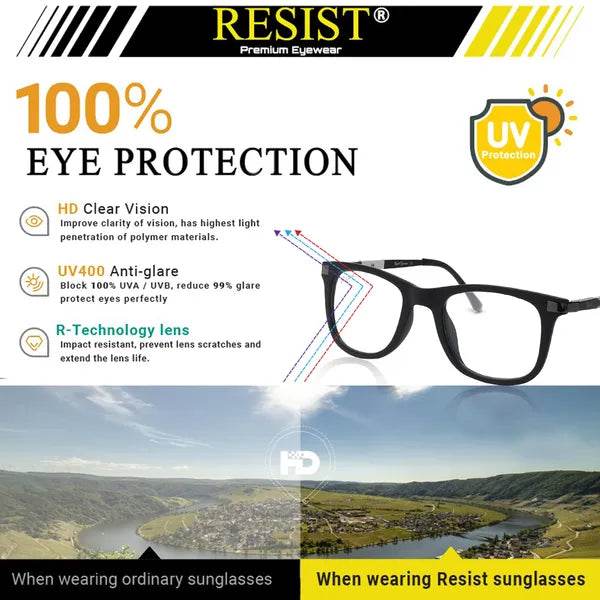 RESIST®
Premium Eyewear

100%
EYE PROTECTION

UV
Protection

HD Clear Vision
Improve clarity of vision, has highest light penetration of polymer materials.

UV400 Anti-glare
Block 100% UVA / UVB, reduce 99% glare protect eyes perfectly

R-Technology lens
Impact resistant, prevent lens scratches and extend the lens life.

HD

When wearing ordinary sunglasses

When wearing Resist sunglasses