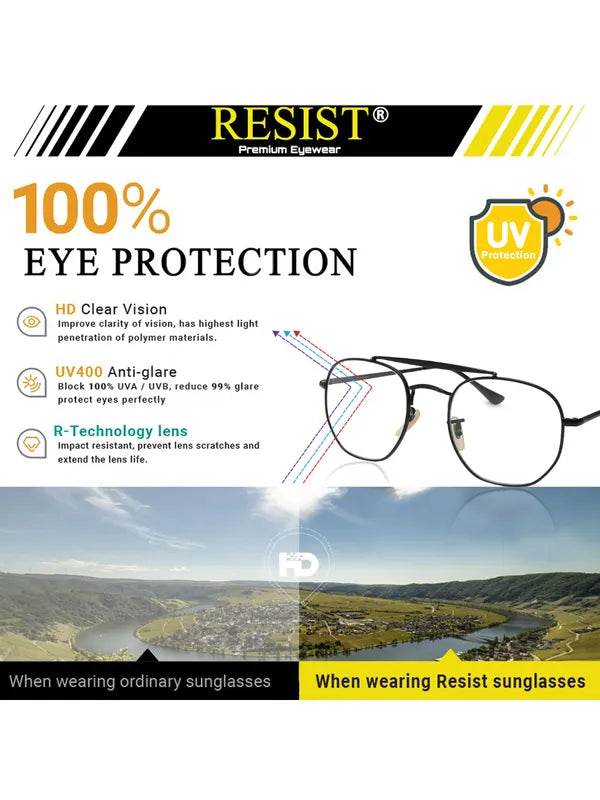 RESIST®
Premium Eyewear

100%
EYE PROTECTION

UV
Protection

HD Clear Vision
Improve clarity of vision, has highest light penetration of polymer materials.

UV400 Anti-glare
Block 100% UVA / UVB, reduce 99% glare protect eyes perfectly

R-Technology lens
Impact resistant, prevent lens scratches and extend the lens life.

HD

When wearing ordinary sunglasses

When wearing Resist sunglasses